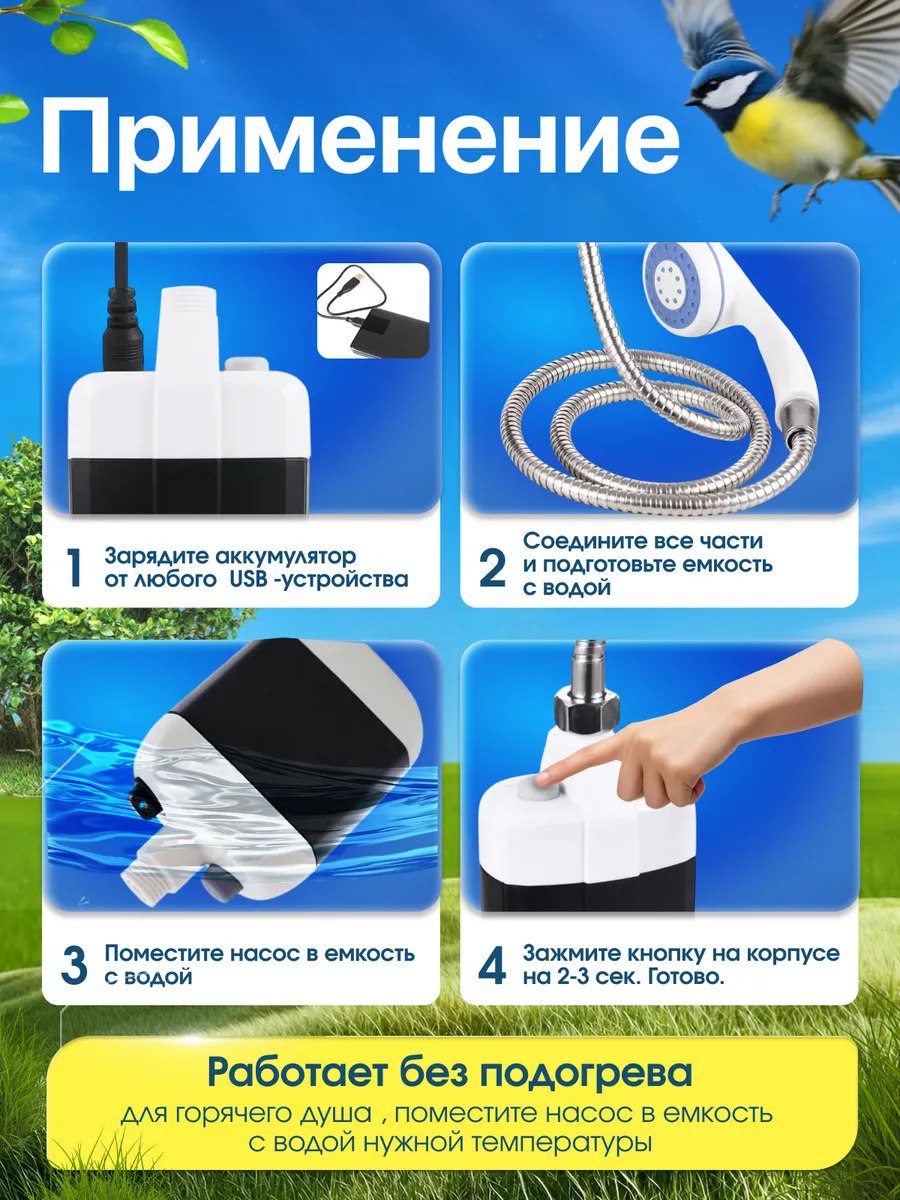 Применение

1 Зарядите аккумулятор от любого USB -устройства

2 Соедините все части и подготовьте емкость с водой

3 Поместите насос в емкость с водой

4 Зажмите кнопку на корпусе на 2-3 сек. Готово.

Работает без подогрева
для горячего душа , поместите насос в емкость с водой нужной температуры